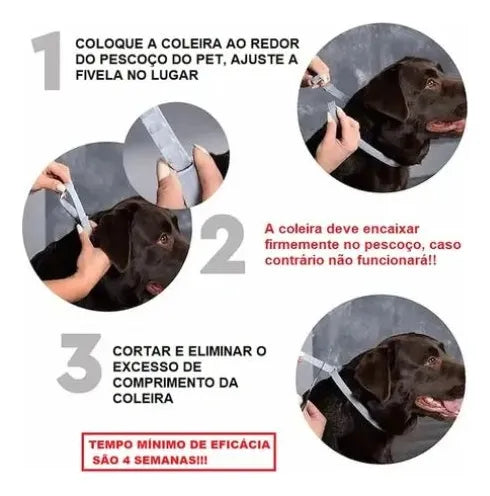 1 COLOQUE A COLEIRA AO REDOR DO PESCOÇO DO PET, AJUSTE A FIVELA NO LUGAR

2 A coleira deve encaixar firmemente no pescoço, caso contrário não funcionará!!

3 CORTAR E ELIMINAR O EXCESSO DE COMPRIMENTO DA COLEIRA

TEMPO MÍNIMO DE EFICÁCIA SÃO 4 SEMANAS!!!